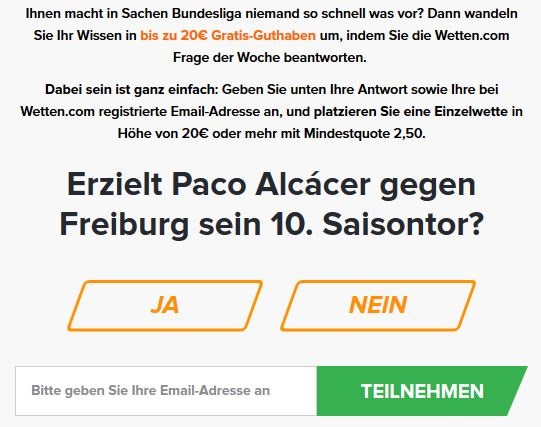 Ihnen macht in Sachen Bundesliga niemand so schnell was vor? Dann wandeln Sie Ihr Wissen in bis zu 20€ Gratis-Guthaben um, indem Sie die Wetten.com Frage der Woche beantworten.

Dabei sein ist ganz einfach: Geben Sie unten Ihre Antwort sowie Ihre bei Wetten.com registrierte Email-Adresse an, und platzieren Sie eine Einzelwette in Höhe von 20€ oder mehr mit Mindestquote 2,50.

Erzielt Paco Alcácer gegen Freiburg sein 10. Saisontor?

JA

NEIN

Bitte geben Sie Ihre Email-Adresse an

TEILNEHMEN